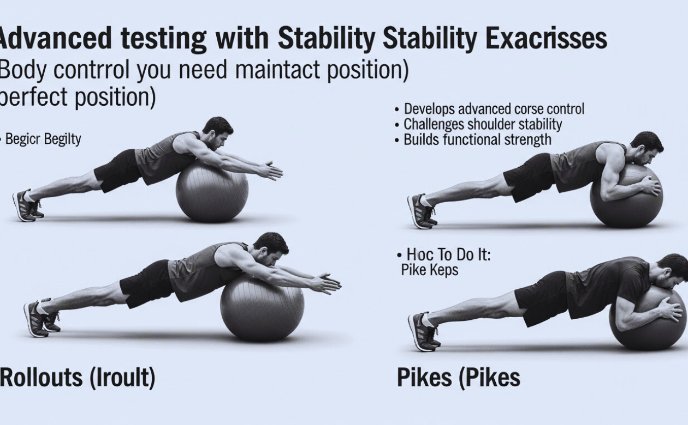 Advanced testing with Stability Stability Exacrisses
Body contrrol you need maintact position)
perfect position)

• Begicr Begilty

• Develops advanced corse control
• Challenges shoulder stability
• Builds functional strength

• Hoc To Do It:
Pike Keps

Rollouts (Iroult)

Pikes (Pikes